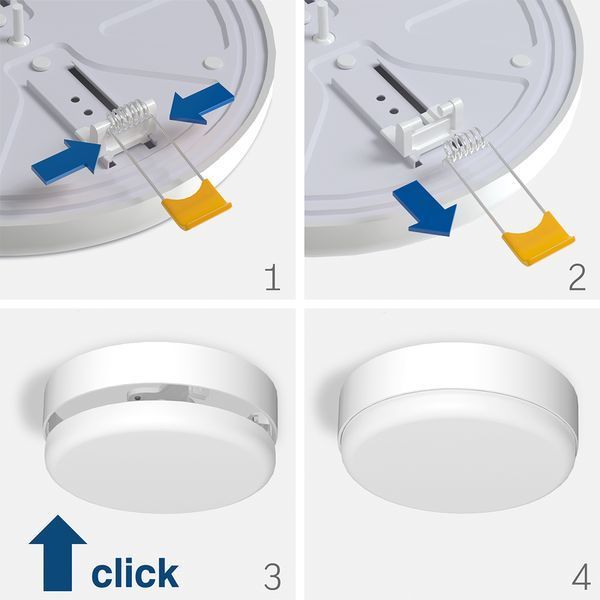 1

2

click

3

4